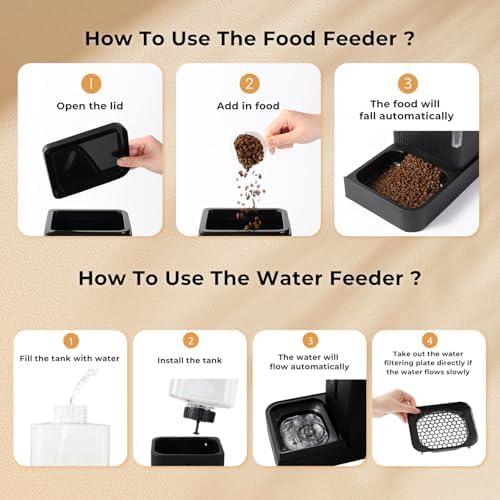 How To Use The Food Feeder ?

1
Open the lid

2
Add in food

3
The food will fall automatically

How To Use The Water Feeder ?

1
Fill the tank with water

2
Install the tank

3
The water will flow automatically

4
Take out the water filtering plate directly if the water flows slowly